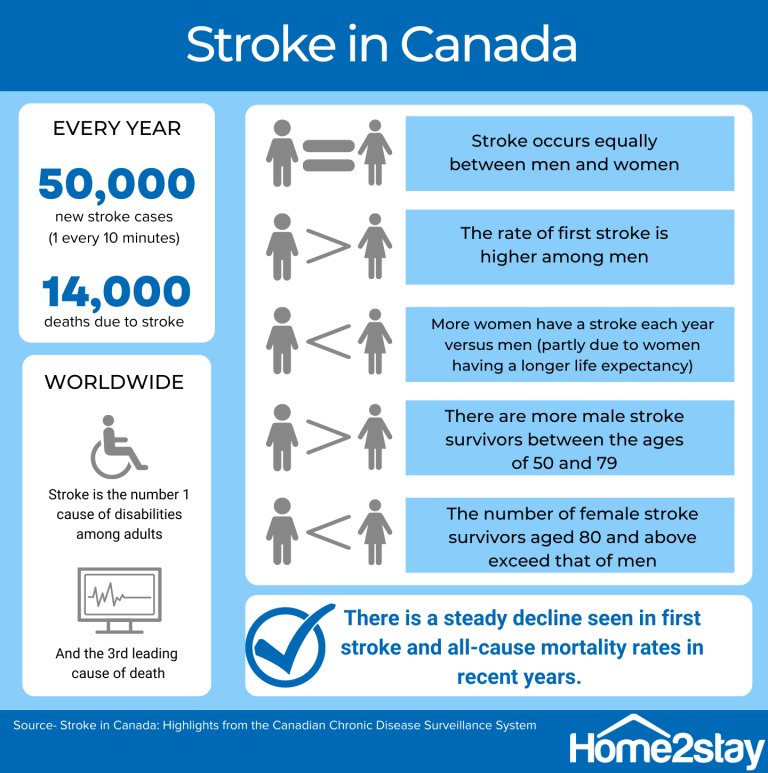 Stroke in Canada

EVERY YEAR

50,000
new stroke cases
(1 every 10 minutes)

14,000
deaths due to stroke

WORLDWIDE

Stroke is the number 1 cause of disabilities among adults

And the 3rd leading cause of death

Stroke occurs equally between men and women

The rate of first stroke is higher among men

More women have a stroke each year versus men (partly due to women having a longer life expectancy)

There are more male stroke survivors between the ages of 50 and 79

The number of female stroke survivors aged 80 and above exceed that of men

There is a steady decline seen in first stroke and all-cause mortality rates in recent years.

Source- Stroke in Canada: Highlights from the Canadian Chronic Disease Surveillance System

Home2stay