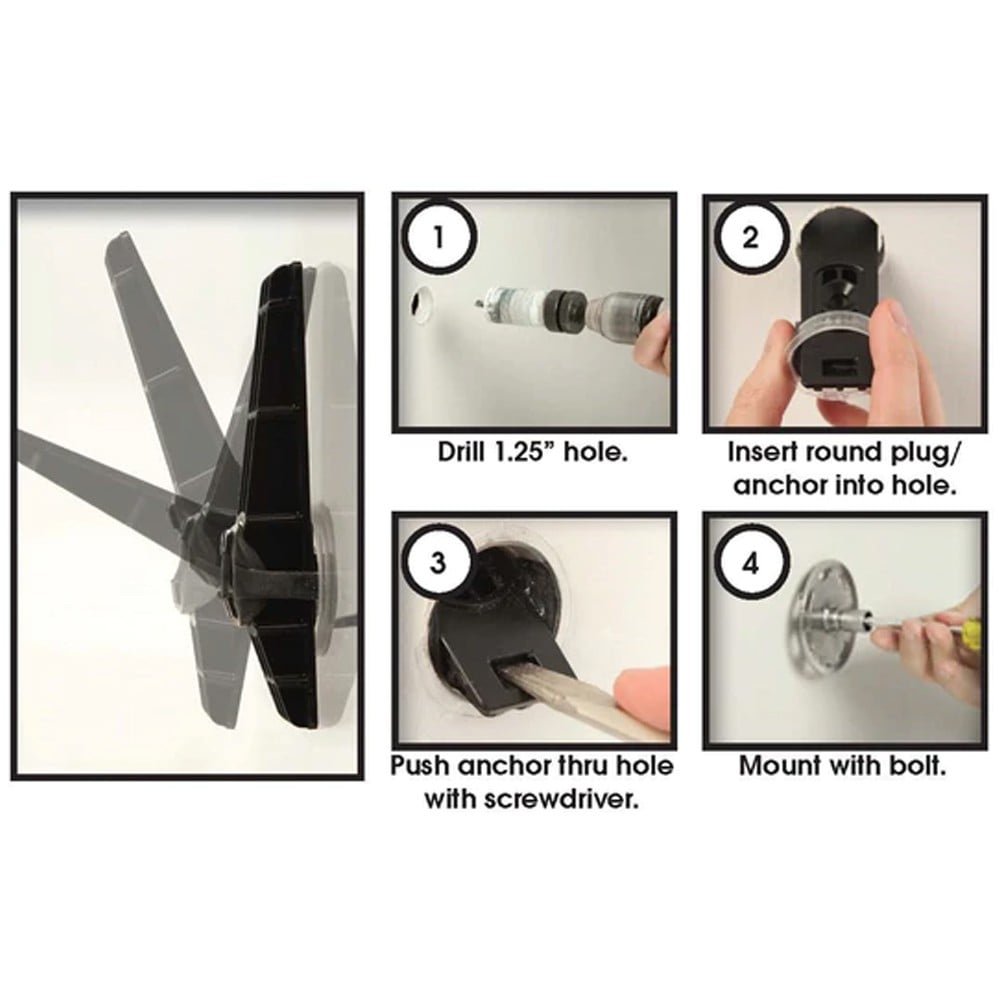 1

Drill 1.25" hole.

2

Insert round plug/ anchor into hole.

3

Push anchor thru hole with screwdriver.

4

Mount with bolt.